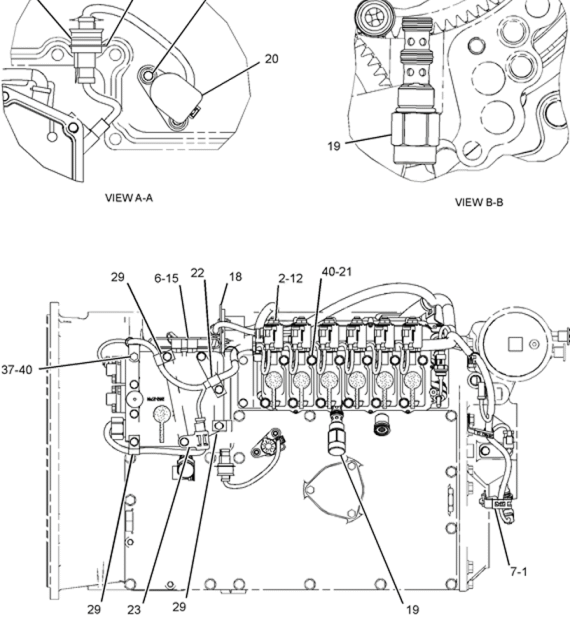 20

19

VIEW A-A

VIEW B-B

29
6-15
22
18
2-12
40-21
37-40
7-1
29
23
29
19